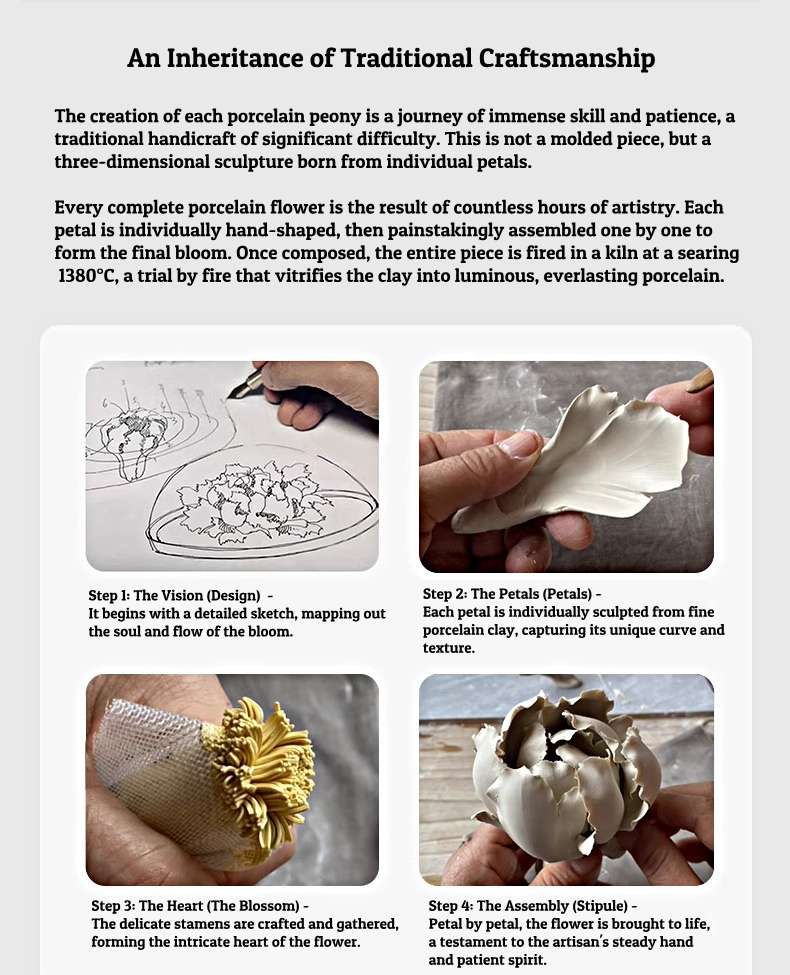 An Inheritance of Traditional Craftsmanship

The creation of each porcelain peony is a journey of immense skill and patience, a traditional handicraft of significant difficulty. This is not a molded piece, but a three-dimensional sculpture born from individual petals.

Every complete porcelain flower is the result of countless hours of artistry. Each petal is individually hand-shaped, then painstakingly assembled one by one to form the final bloom. Once composed, the entire piece is fired in a kiln at a searing 1380°C, a trial by fire that vitrifies the clay into luminous, everlasting porcelain.

Step 1: The Vision (Design) -
It begins with a detailed sketch, mapping out the soul and flow of the bloom.

Step 2: The Petals (Petals) -
Each petal is individually sculpted from fine porcelain clay, capturing its unique curve and texture.

Step 3: The Heart (The Blossom) -
The delicate stamens are crafted and gathered, forming the intricate heart of the flower.

Step 4: The Assembly (Stipule) -
Petal by petal, the flower is brought to life, a testament to the artisan's steady hand and patient spirit.